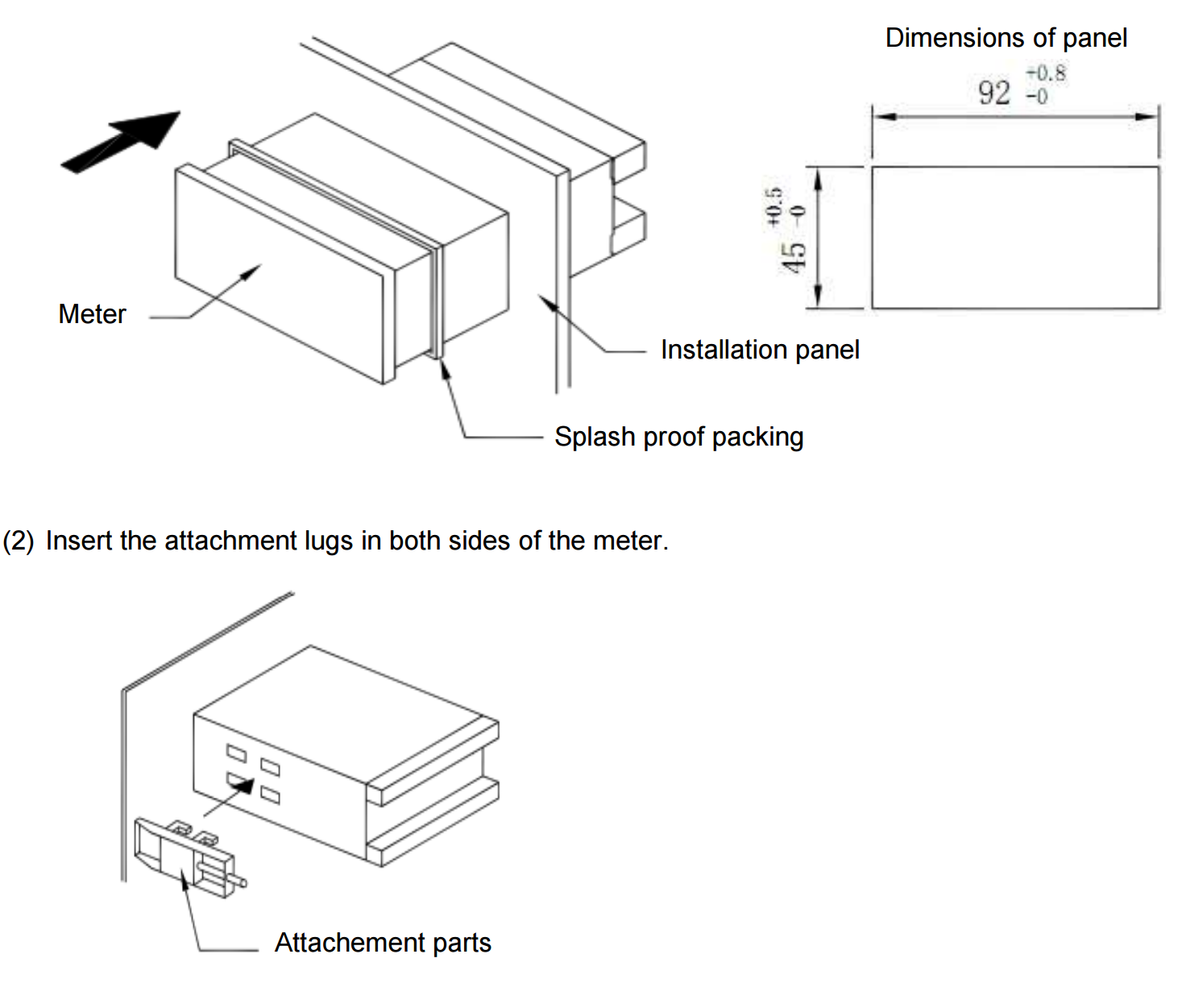 Dimensions of panel

$92^{+0.8}_{-0}$

$45^{+0.5}_{-0}$

Meter

Installation panel

Splash proof packing

(2) Insert the attachment lugs in both sides of the meter.

Attachement parts